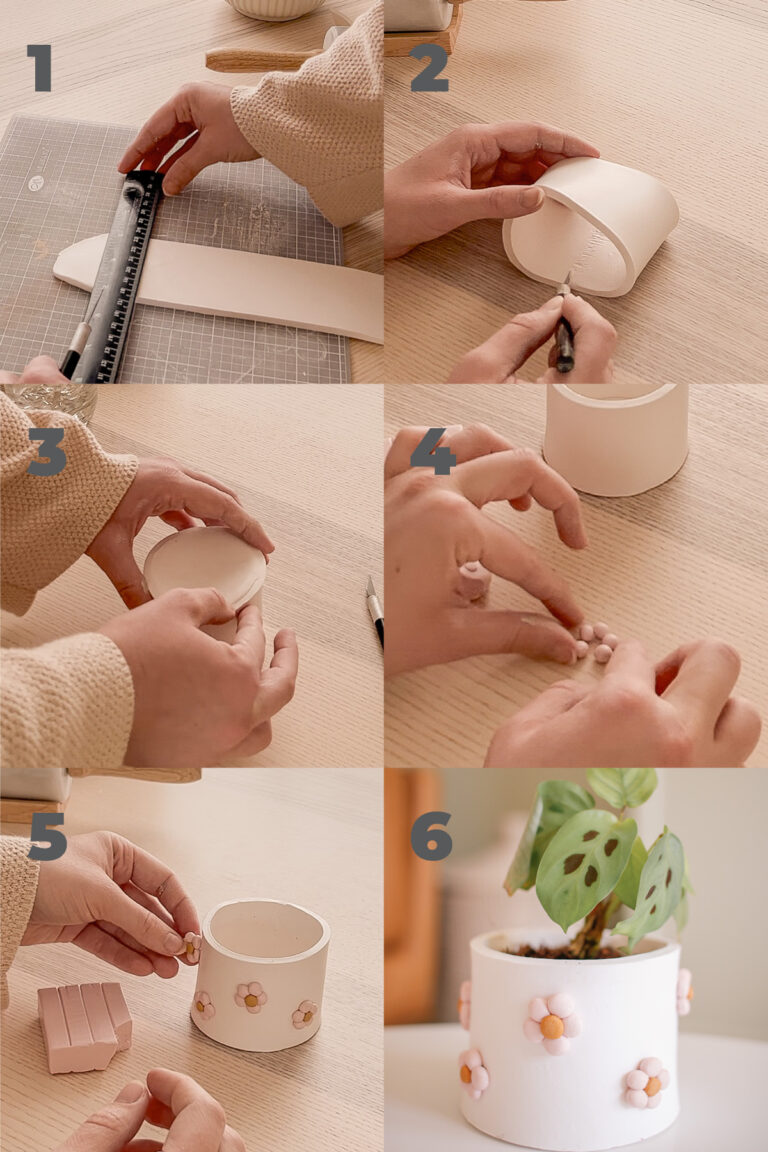 1

2

3

4

5

6