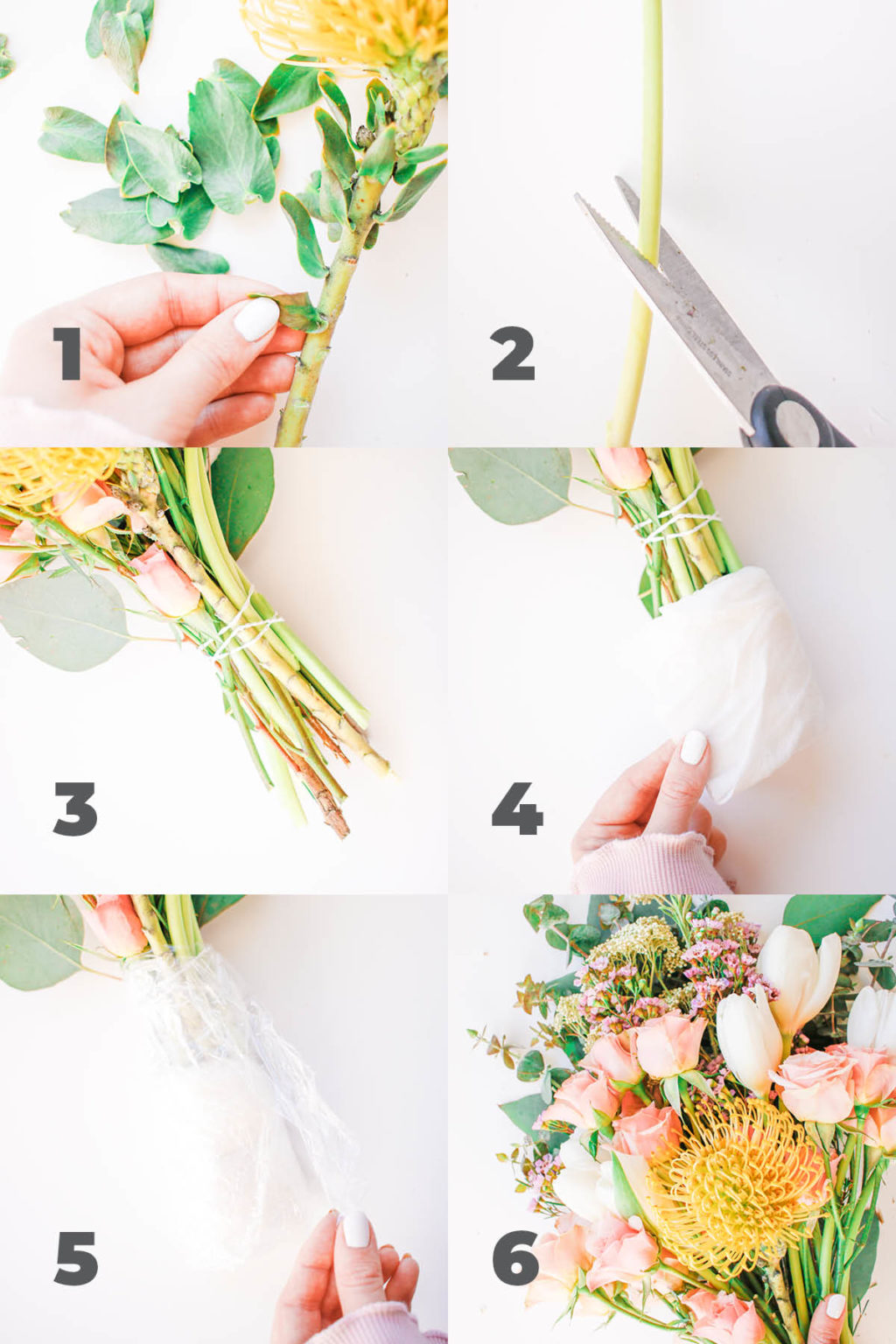 1

2

3

4

5

6